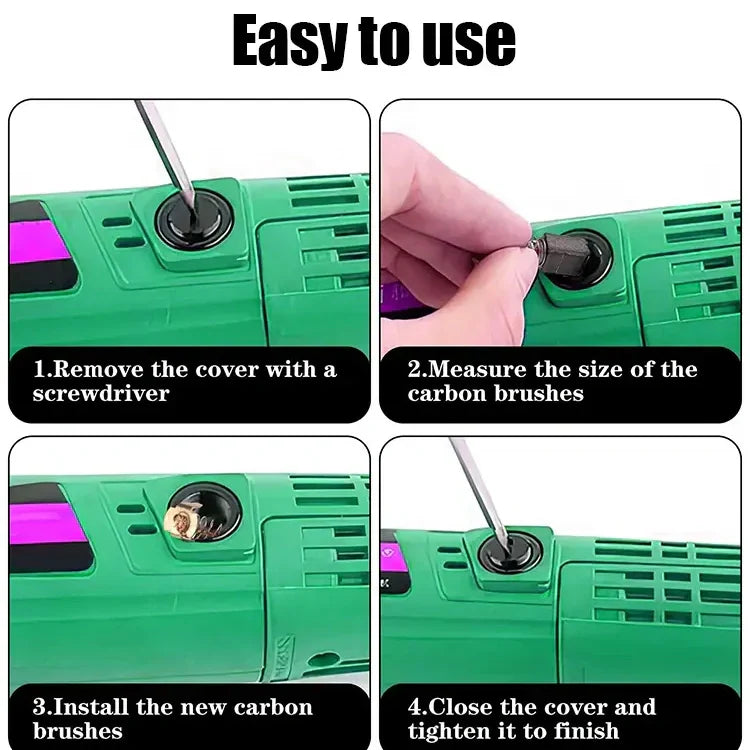 Easy to use

1.Remove the cover with a screwdriver

2.Measure the size of the carbon brushes

3.Install the new carbon brushes

4.Close the cover and tighten it to finish