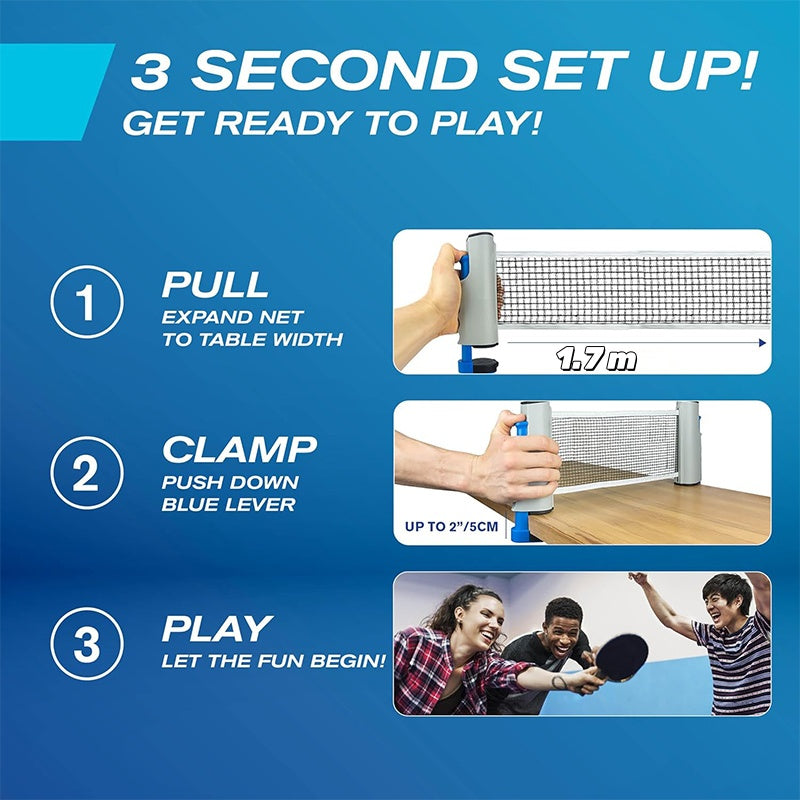 3 SECOND SET UP!
GET READY TO PLAY!

1 PULL
EXPAND NET TO TABLE WIDTH

1.7m

2 CLAMP
PUSH DOWN BLUE LEVER

UP TO 2"/5CM

3 PLAY
LET THE FUN BEGIN!