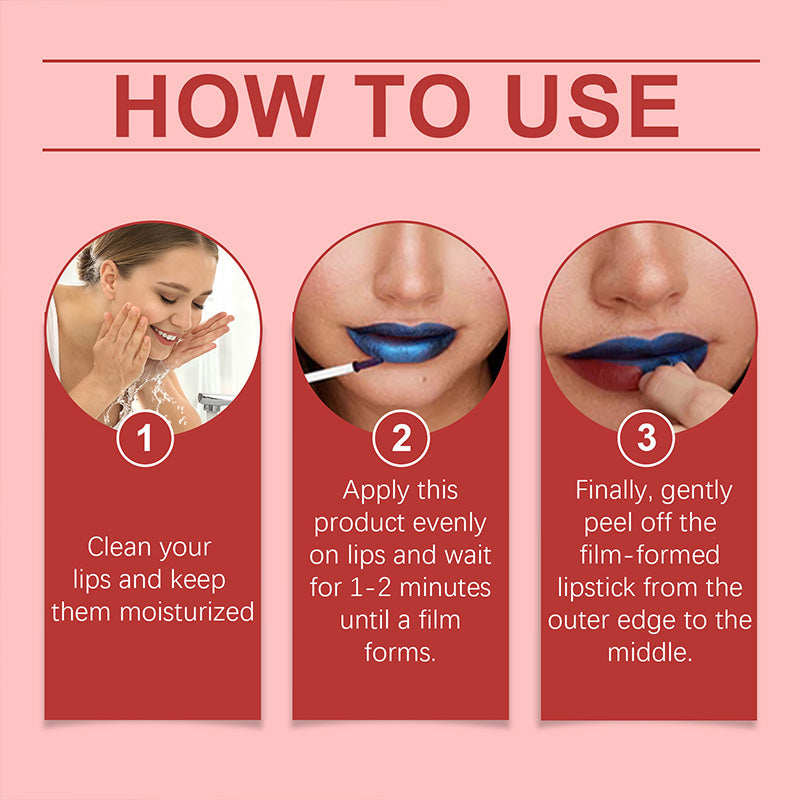 HOW TO USE

1

Clean your lips and keep them moisturized

2

Apply this product evenly on lips and wait for 1-2 minutes until a film forms.

3

Finally, gently peel off the film-formed lipstick from the outer edge to the middle.