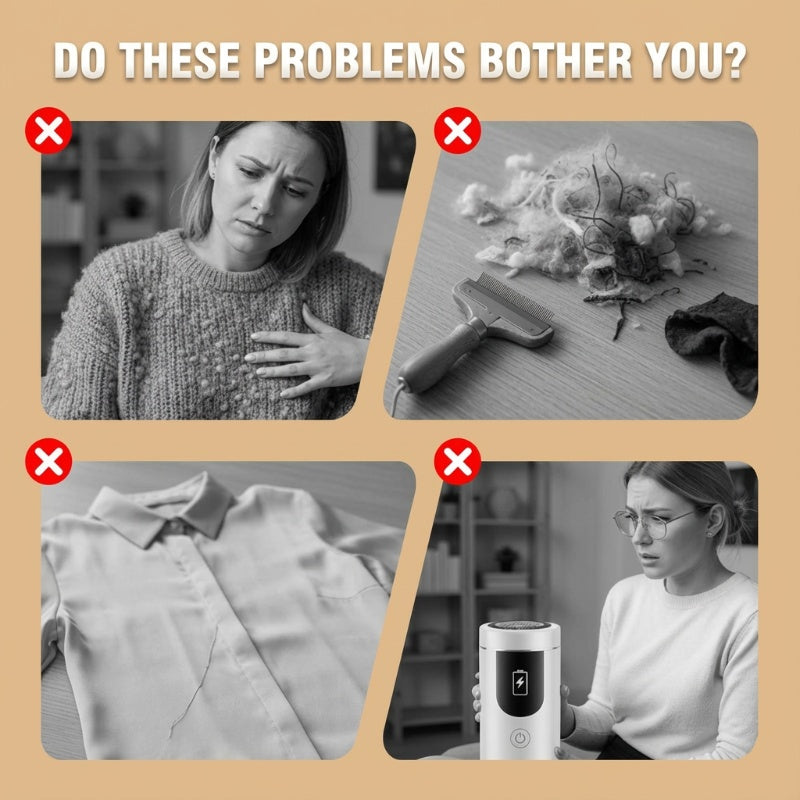 DO THESE PROBLEMS BOTHER YOU?